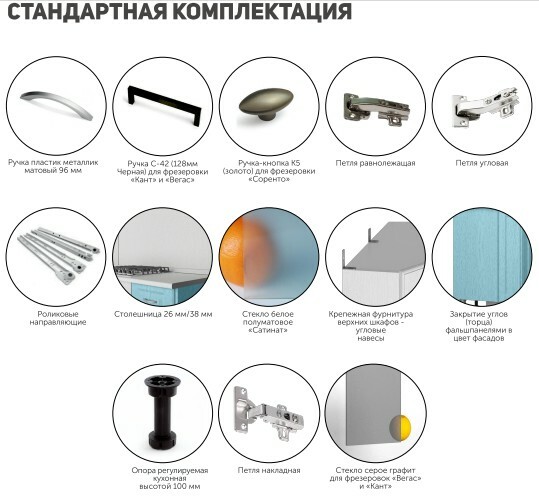 СТАНДАРТНАЯ КОМПЛЕКТАЦИЯ

Ручка пластик металлик матовый 96 мм

Ручка С-42 (128мм Черная) для фрезеровки «Кант» и «Вегас»

Ручка-кнопка К5 (золото) для фрезеровки «Соренто»

Петля равнолежащая

Петля угловая

Роликовые направляющие

Столешница 26 мм/38 мм

Стекло белое полуматовое «Сатинат»

Крепежная фурнитура верхних шкафов - угловые навесы

Закрытие углов (торца) фальшпанелями в цвет фасадов

Опора регулируемая кухонная высотой 100 мм

Петля накладная

Стекло серое графит для фрезеровок «Вегас» и «Кант»